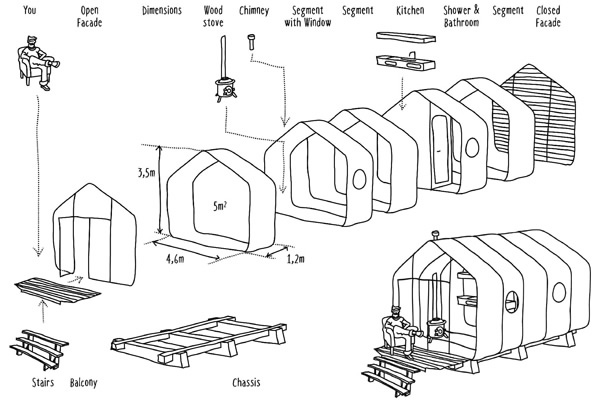 You

Open Facade

Dimensions

Wood stove

Chimney

Segment with Window

Segment

Kitchen

Shower & Bathroom

Segment

Closed Facade

3,5m

$5m^2$

4,6m

1,2m

Stairs

Balcony

Chassis